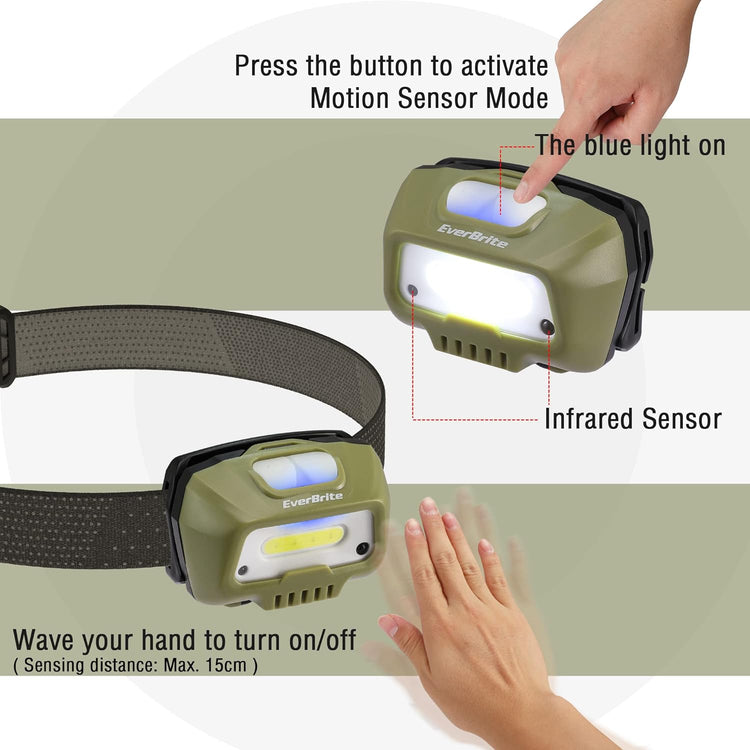 Press the button to activate Motion Sensor Mode

The blue light on

EverBrite

Infrared Sensor

EverBrite

Wave your hand to turn on/off
( Sensing distance: Max. 15cm )